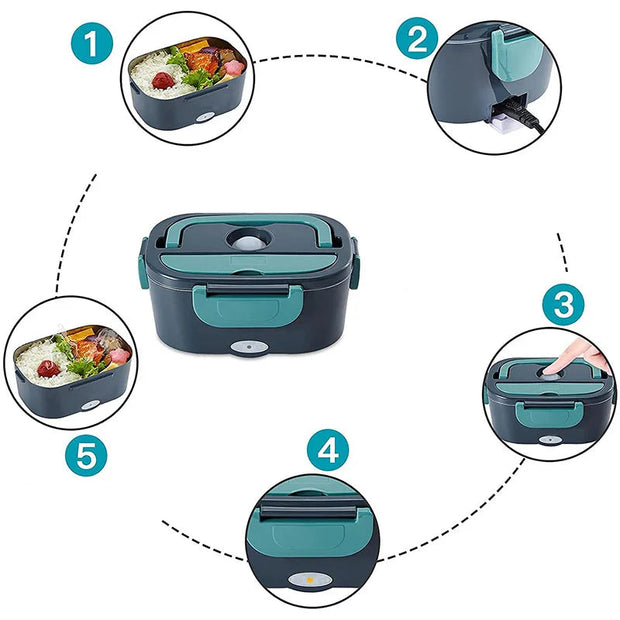 1

2

3

4

5